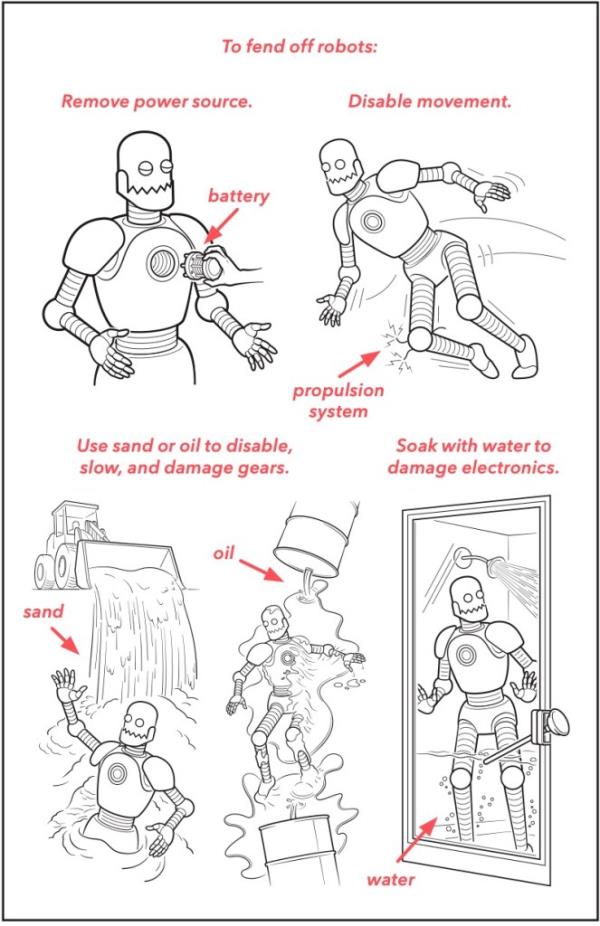 To fend off robots:

Remove power source.

battery

Disable movement.

propulsion system

Use sand or oil to disable, slow, and damage gears.

sand

oil

Soak with water to damage electronics.

water